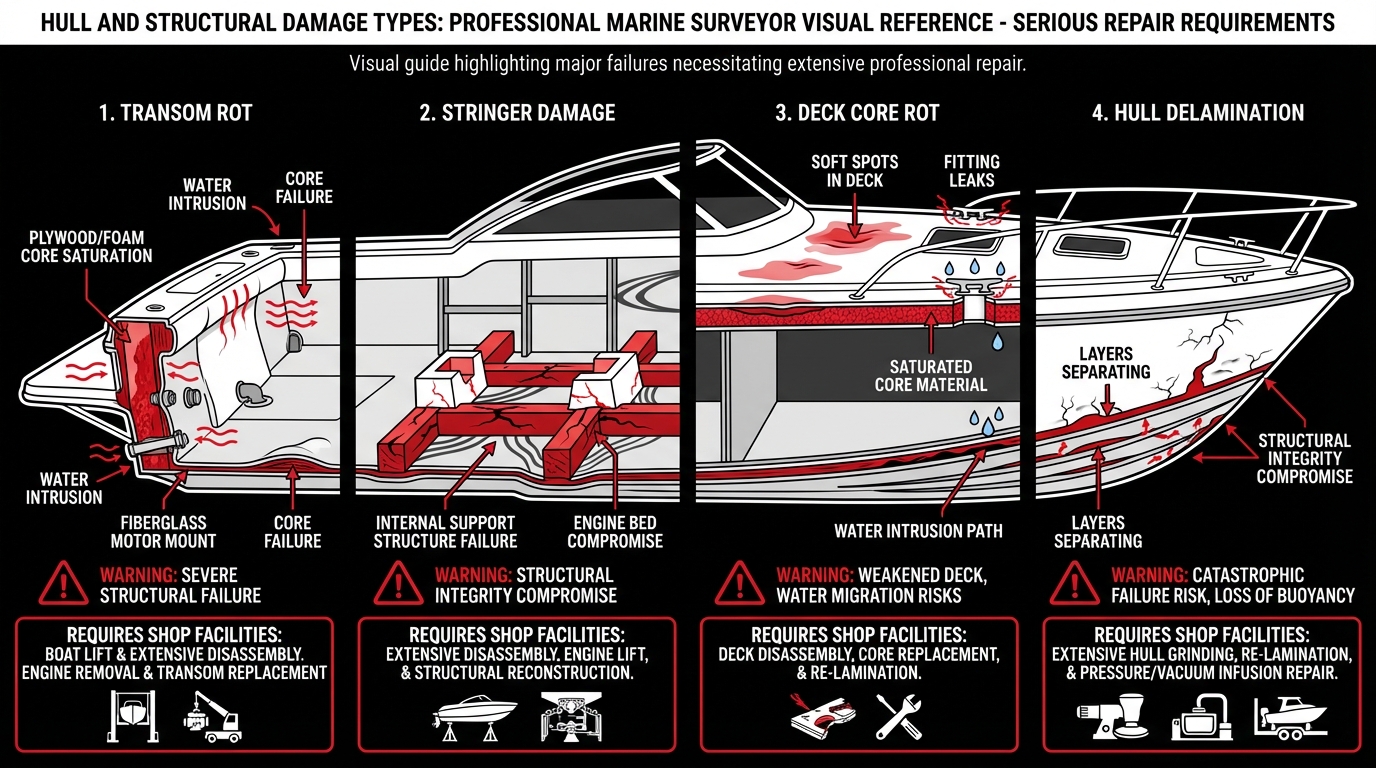 HULL AND STRUCTURAL DAMAGE TYPES: PROFESSIONAL MARINE SURVEYOR VISUAL REFERENCE - SERIOUS REPAIR REQUIREMENTS

Visual guide highlighting major failures necessitating extensive professional repair.

1. TRANSOM ROT

WATER INTRUSION

CORE FAILURE

PLYWOOD/FOAM CORE SATURATION

WATER INTRUSION

FIBERGLASS MOTOR MOUNT

CORE FAILURE

WARNING: SEVERE STRUCTURAL FAILURE

REQUIRES SHOP FACILITIES:
BOAT LIFT & EXTENSIVE DISASSEMBLY. ENGINE REMOVAL & TRANSOM REPLACEMENT

2. STRINGER DAMAGE

INTERNAL SUPPORT STRUCTURE FAILURE

ENGINE BED COMPROMISE

WARNING: STRUCTURAL INTEGRITY COMPROMISE

REQUIRES SHOP FACILITIES:
EXTENSIVE DISASSEMBLY, ENGINE LIFT, & STRUCTURAL RECONSTRUCTION.

3. DECK CORE ROT

SOFT SPOTS IN DECK

FITTING LEAKS

SATURATED CORE MATERIAL

WATER INTRUSION PATH

WARNING: WEAKENED DECK, WATER MIGRATION RISKS

REQUIRES SHOP FACILITIES:
DECK DISASSEMBLY, CORE REPLACEMENT, & RE-LAMINATION.

4. HULL DELAMINATION

LAYERS SEPARATING

STRUCTURAL INTEGRITY COMPROMISE

LAYERS SEPARATING

WARNING: CATASTROPHIC FAILURE RISK, LOSS OF BUOYANCY

REQUIRES SHOP FACILITIES:
EXTENSIVE HULL GRINDING, RE-LAMINATION, & PRESSURE/VACUUM INFUSION REPAIR.